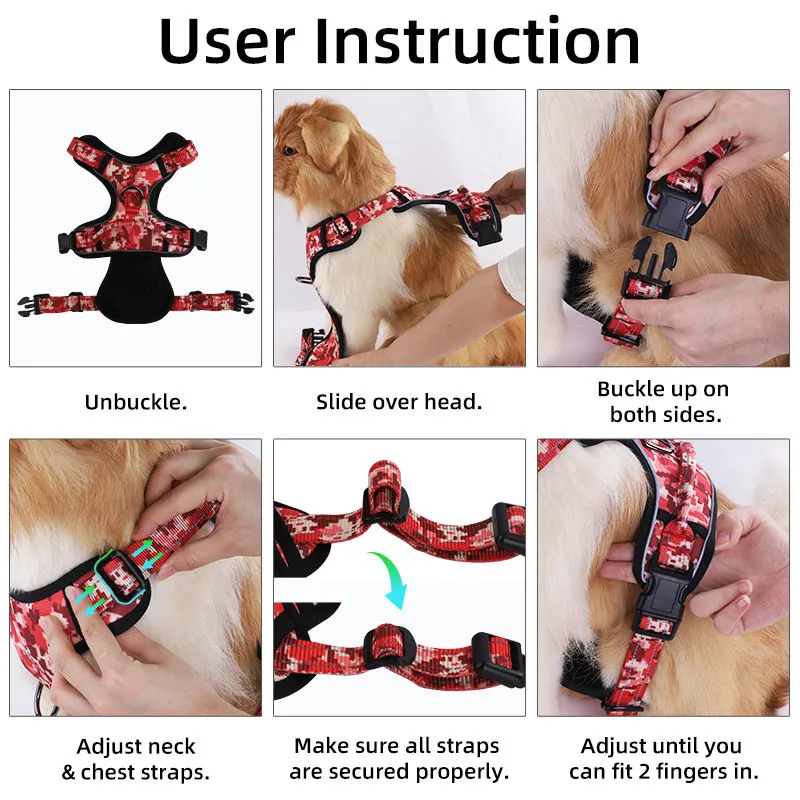 User Instruction

Unbuckle.

Slide over head.

Buckle up on both sides.

Adjust neck & chest straps.

Make sure all straps are secured properly.

Adjust until you can fit 2 fingers in.