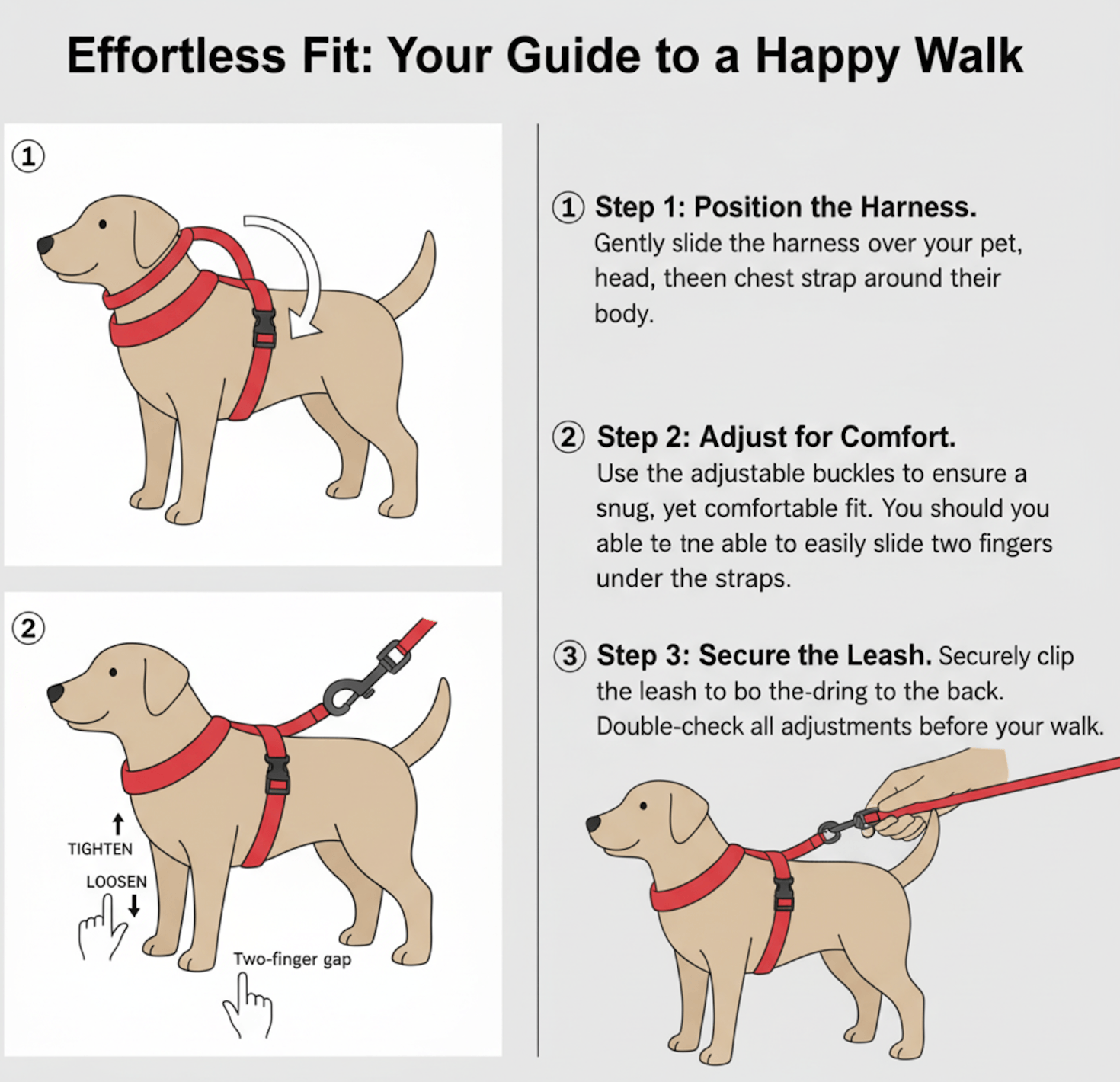 Effortless Fit: Your Guide to a Happy Walk

①

②

TIGHTEN

LOOSEN

Two-finger gap

① Step 1: Position the Harness. Gently slide the harness over your pet, head, theen chest strap around their body.

② Step 2: Adjust for Comfort. Use the adjustable buckles to ensure a snug, yet comfortable fit. You should you able te tne able to easily slide two fingers under the straps.

③ Step 3: Secure the Leash. Securely clip the leash to bo the-dring to the back. Double-check all adjustments before your walk.