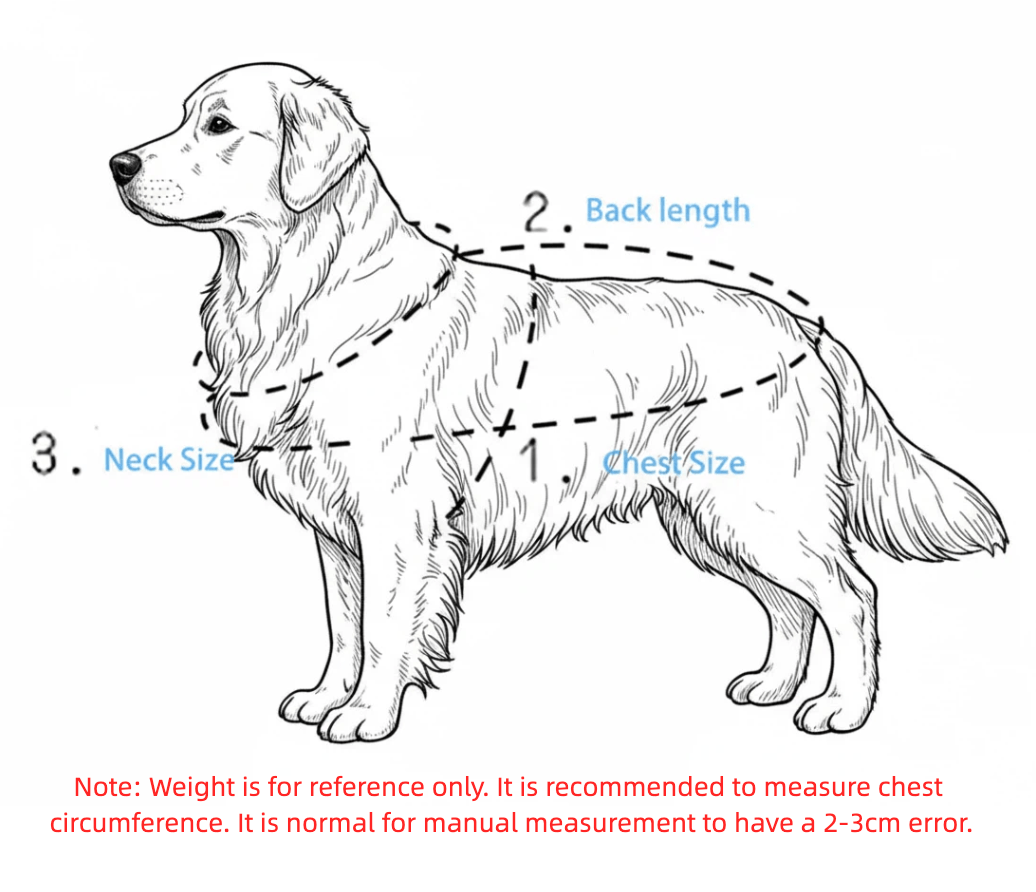 2. Back length

3. Neck Size

1. Chest Size

Note: Weight is for reference only. It is recommended to measure chest circumference. It is normal for manual measurement to have a 2-3cm error.